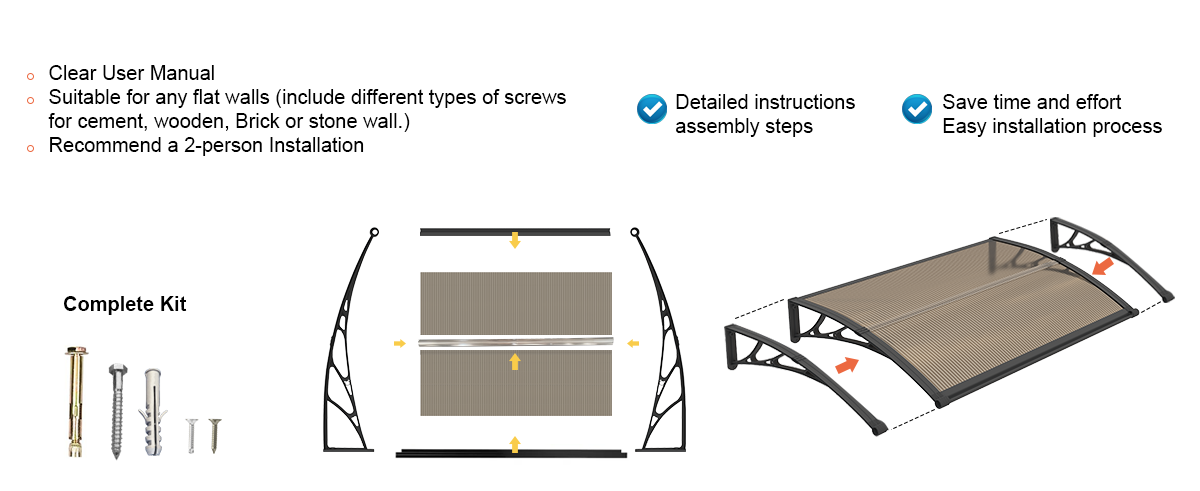 Clear User Manual
Suitable for any flat walls (include different types of screws for cement, wooden, Brick or stone wall.)
Recommend a 2-person Installation

Detailed instructions assembly steps

Save time and effort Easy installation process

Complete Kit