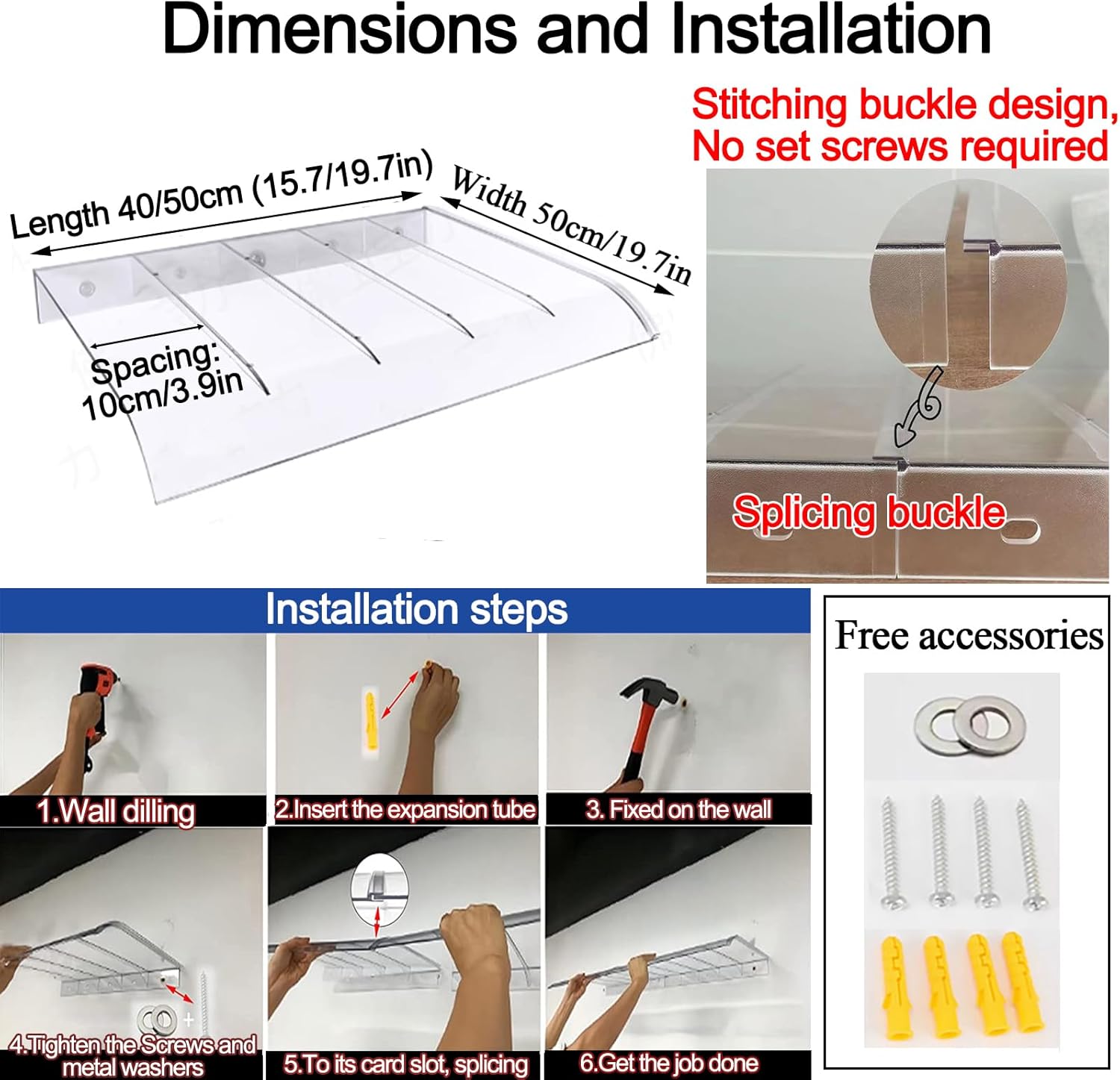 Dimensions and Installation

Length 40/50cm (15.7/19.7in)

Width 50cm/19.7in

Spacing: 10cm/3.9in

Stitching buckle design, No set screws required

Splicing buckle

Installation steps

1.Wall dilling

2.Insert the expansion tube

3. Fixed on the wall

4.Tighten the Screws and metal washers

5.To its card slot, splicing

6.Get the job done

Free accessories