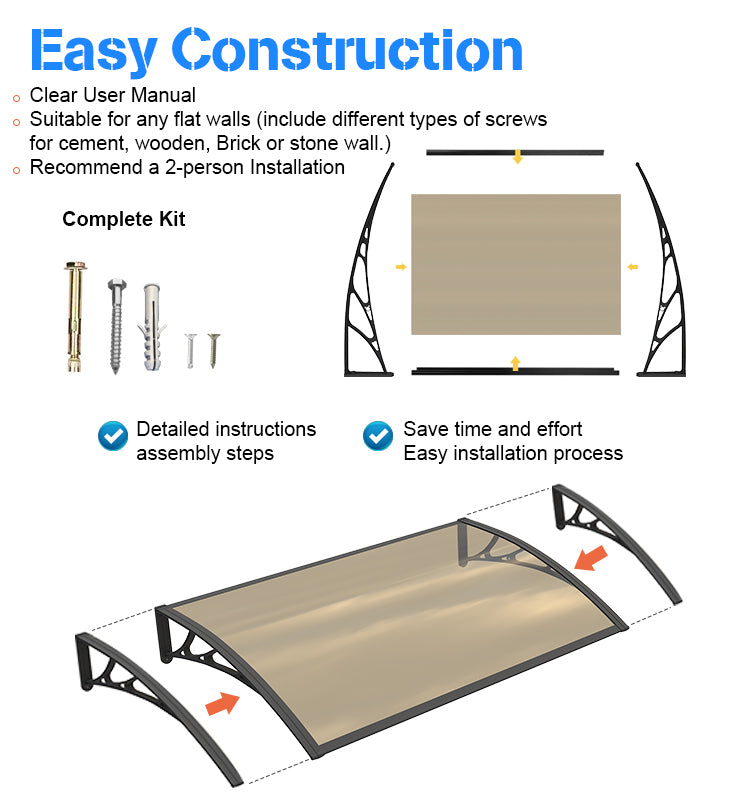 Easy Construction

Clear User Manual
Suitable for any flat walls (include different types of screws for cement, wooden, Brick or stone wall.)
Recommend a 2-person Installation

Complete Kit

Detailed instructions assembly steps

Save time and effort
Easy installation process