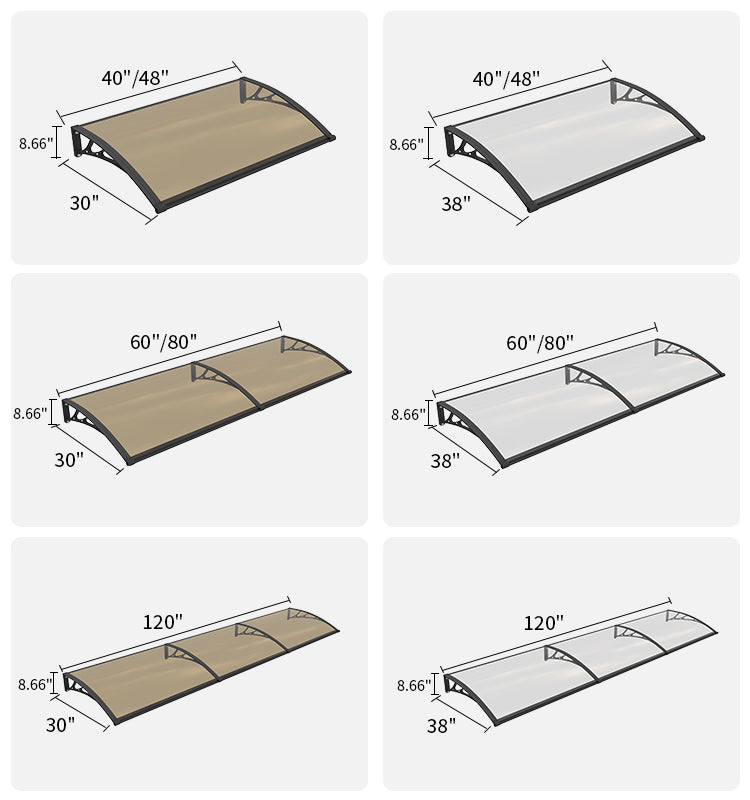 40"/48"
8.66"
30"

40"/48"
8.66"
38"

60"/80"
8.66"
30"

60"/80"
8.66"
38"

120"
8.66"
30"

120"
8.66"
38"